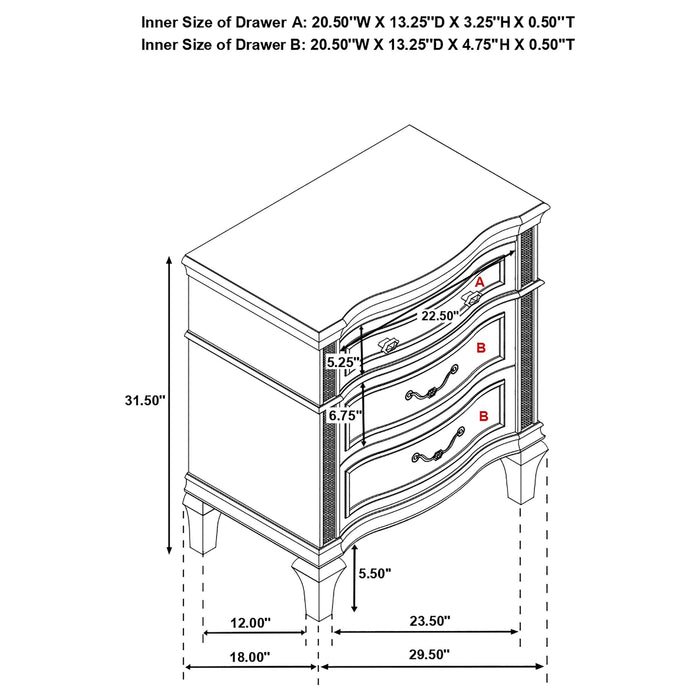 Inner Size of Drawer A: 20.50''W X 13.25''D X 3.25''H X 0.50''T
Inner Size of Drawer B: 20.50''W X 13.25''D X 4.75''H X 0.50''T

A
22.50''
5.25''
B
6.75''
B
31.50''
5.50''
12.00''
23.50''
18.00''
29.50''