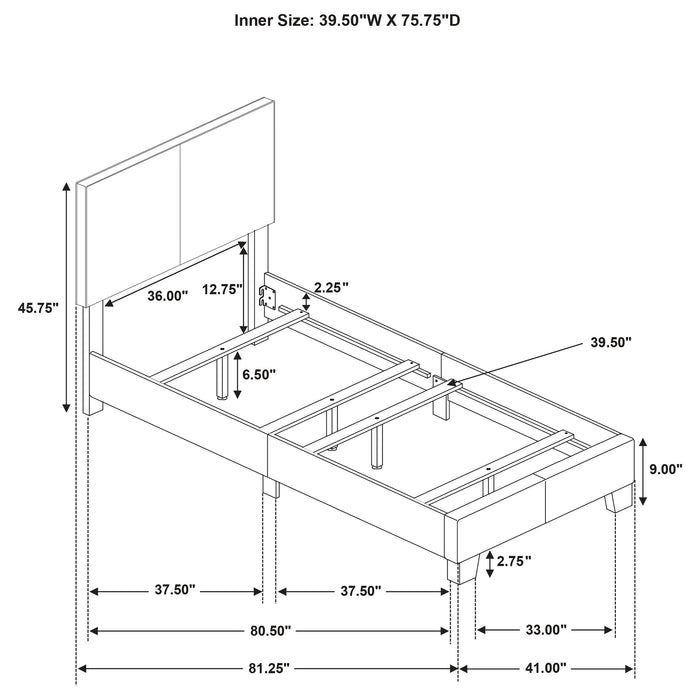 Inner Size: 39.50"W X 75.75"D

45.75"

36.00"

12.75"

2.25"

39.50"

6.50"

9.00"

2.75"

37.50"

37.50"

80.50"

33.00"

81.25"

41.00"